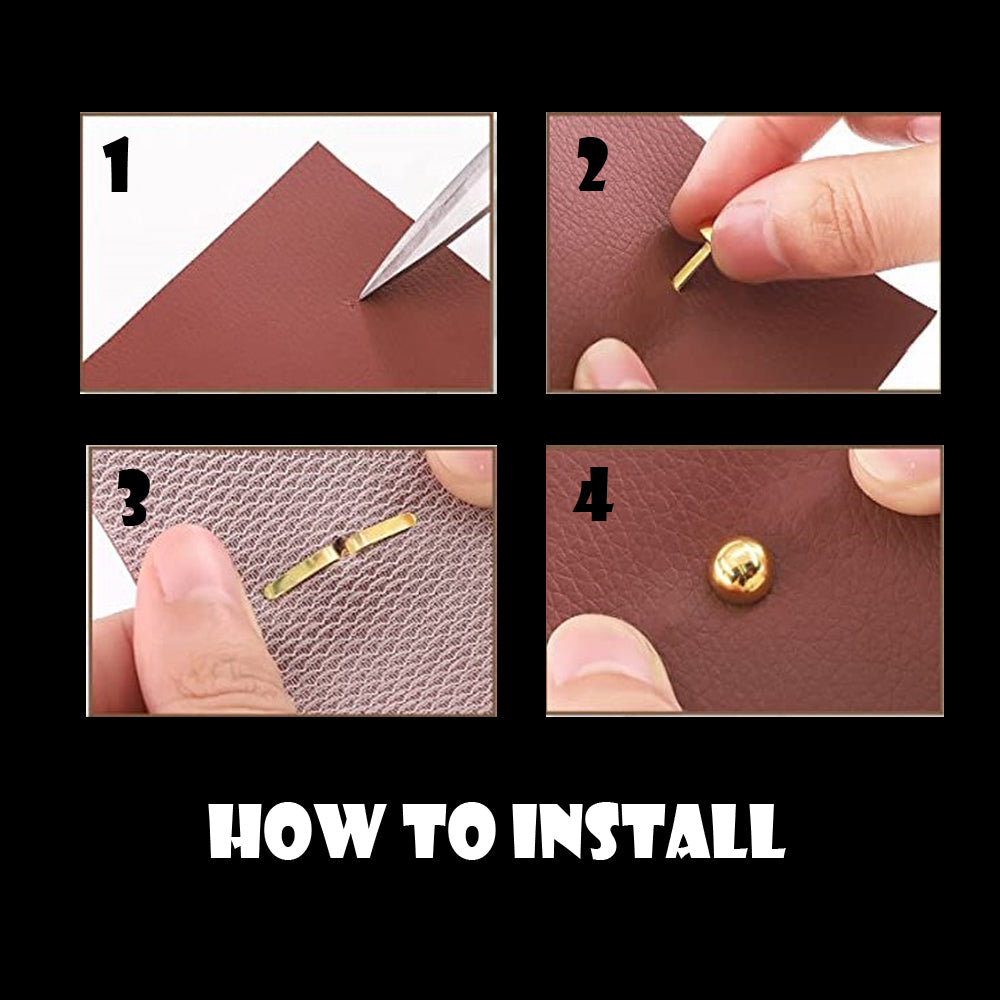 1

2

3

4

HOW TO INSTALL