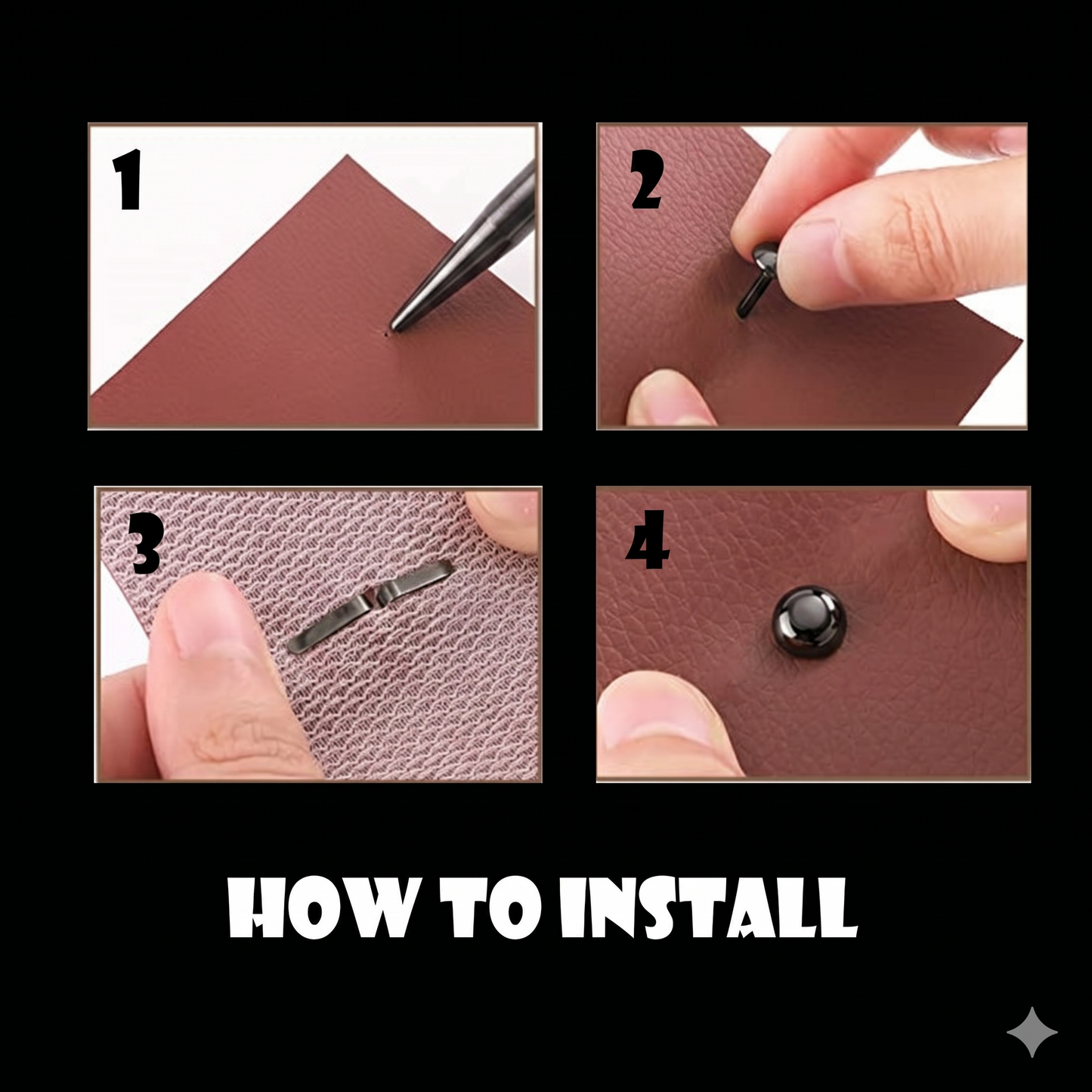 1

2

3

4

HOW TO INSTALL